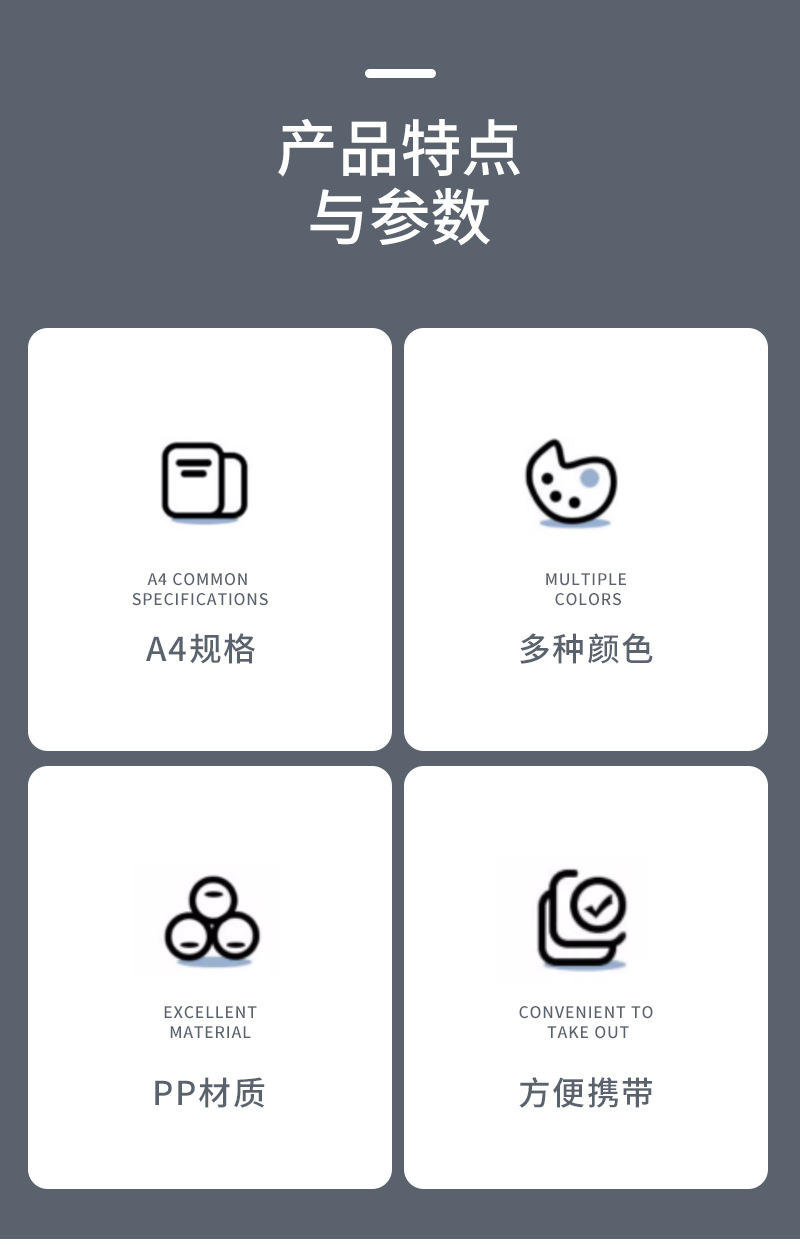 产品特点
与参数

A4 COMMON
SPECIFICATIONS
A4规格

MULTIPLE
COLORS
多种颜色

EXCELLENT
MATERIAL
PP材质

CONVENIENT TO
TAKE OUT
方便携带